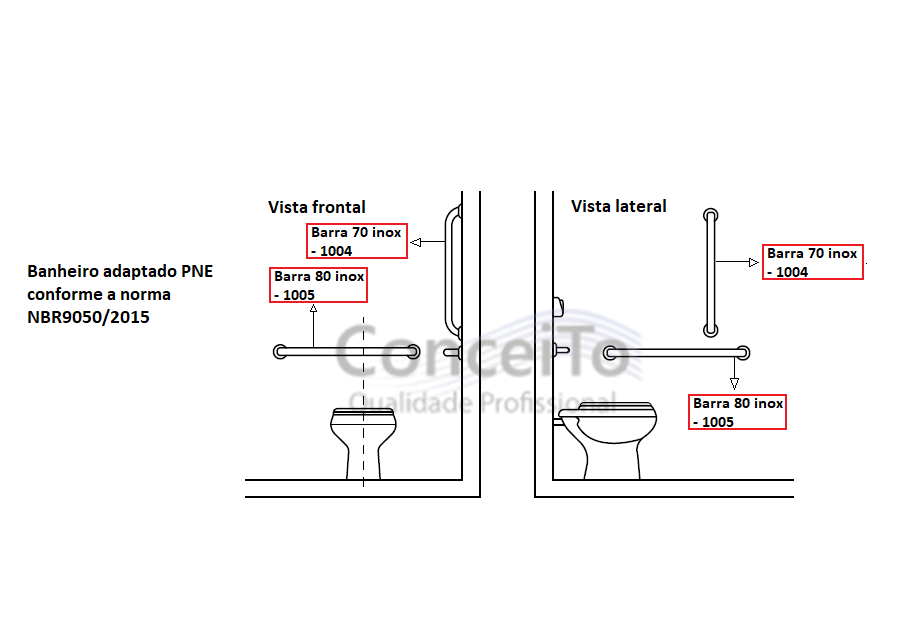 Banheiro adaptado PNE conforme a norma NBR9050/2015

Vista frontal

Barra 70 inox - 1004

Barra 80 inox - 1005

Vista lateral

Barra 70 inox - 1004

Barra 80 inox - 1005

ConceiTo
Qualidade Profissional